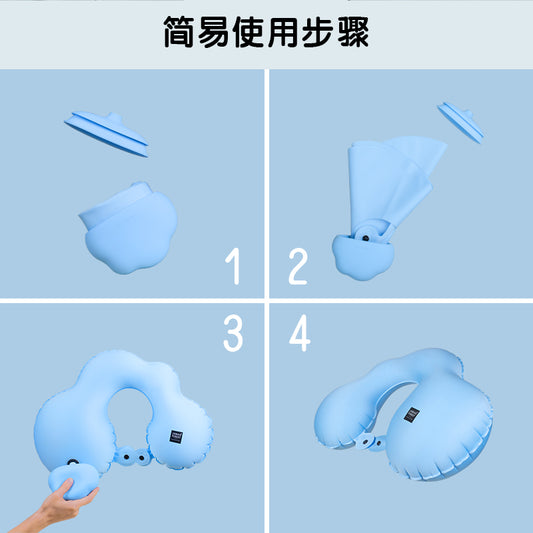 简易使用步骤

1

2

3

4